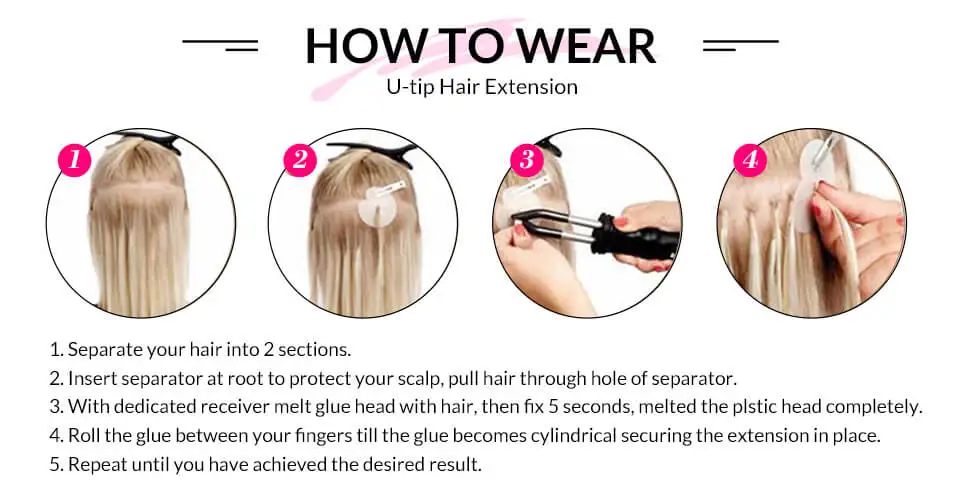 HOW TO WEAR
U-tip Hair Extension

1

2

3

4

1. Separate your hair into 2 sections.
2. Insert separator at root to protect your scalp, pull hair through hole of separator.
3. With dedicated receiver melt glue head with hair, then fix 5 seconds, melted the plstic head completely.
4. Roll the glue between your fingers till the glue becomes cylindrical securing the extension in place.
5. Repeat until you have achieved the desired result.