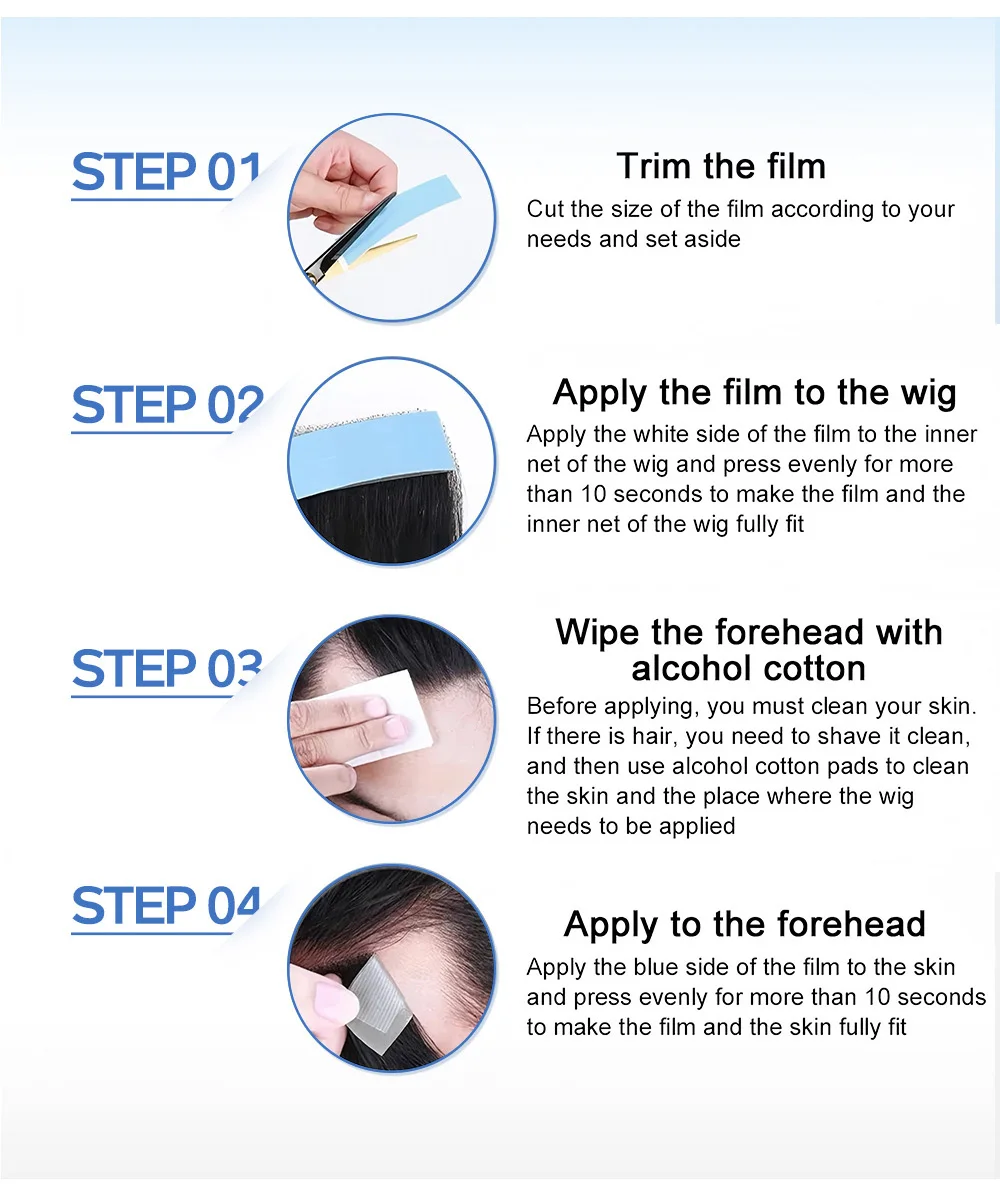 STEP 01

Trim the film

Cut the size of the film according to your needs and set aside

STEP 02

Apply the film to the wig

Apply the white side of the film to the inner net of the wig and press evenly for more than 10 seconds to make the film and the inner net of the wig fully fit

STEP 03

Wipe the forehead with alcohol cotton

Before applying, you must clean your skin. If there is hair, you need to shave it clean, and then use alcohol cotton pads to clean the skin and the place where the wig needs to be applied

STEP 04

Apply to the forehead

Apply the blue side of the film to the skin and press evenly for more than 10 seconds to make the film and the skin fully fit