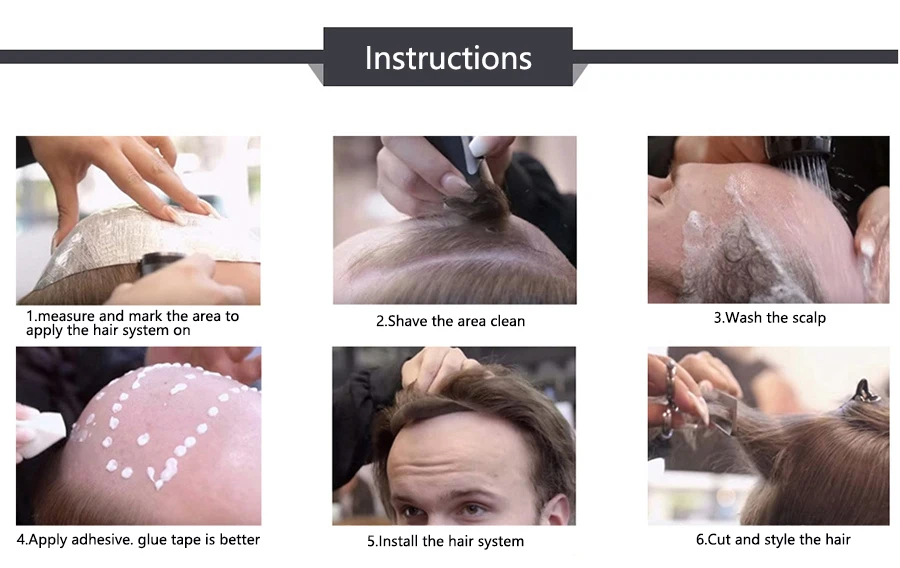 Instructions

1.measure and mark the area to apply the hair system on

2.Shave the area clean

3.Wash the scalp

4.Apply adhesive. glue tape is better

5.Install the hair system

6.Cut and style the hair