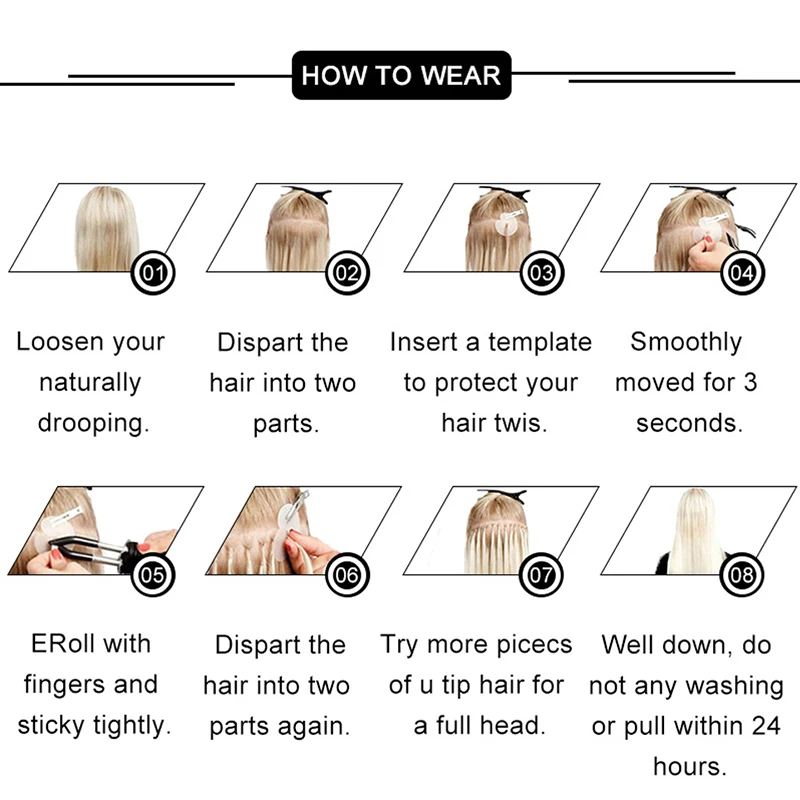 HOW TO WEAR

01

Loosen your naturally drooping.

02

Dispart the hair into two parts.

03

Insert a template to protect your hair twis.

04

Smoothly moved for 3 seconds.

05

ERoll with fingers and sticky tightly.

06

Dispart the hair into two parts again.

07

Try more picecs of u tip hair for a full head.

08

Well down, do not any washing or pull within 24 hours.