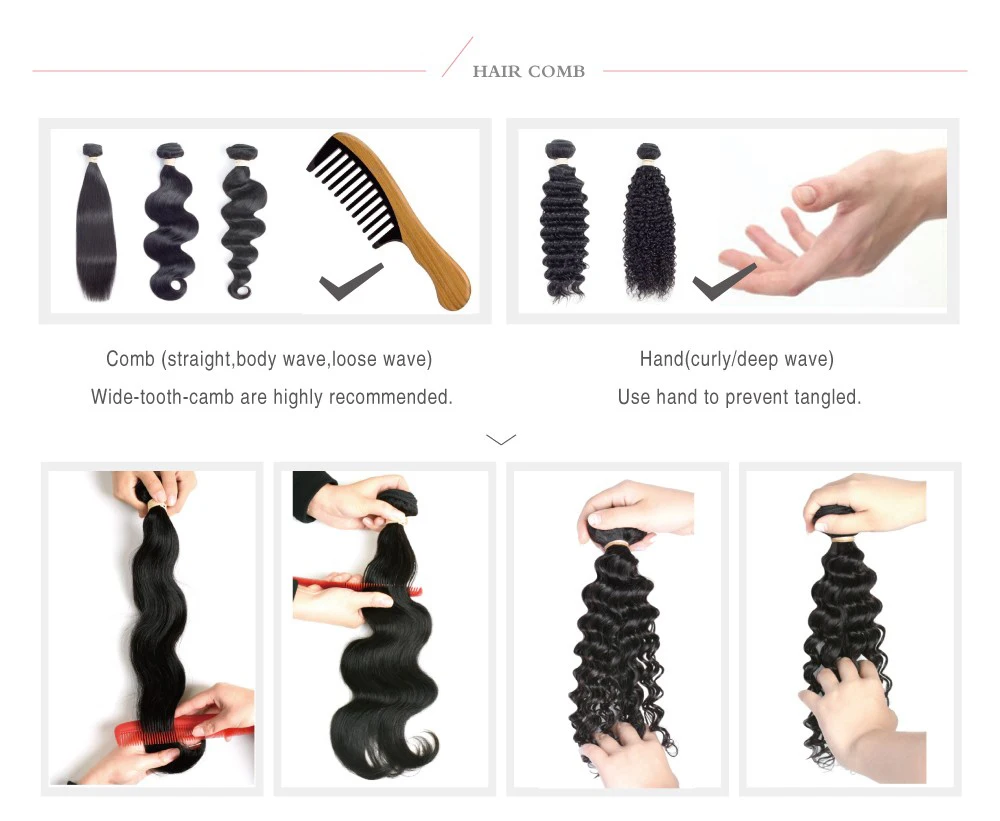 HAIR COMB

Comb (straight,body wave,loose wave)
Wide-tooth-camb are highly recommended.

Hand(curly/deep wave)
Use hand to prevent tangled.