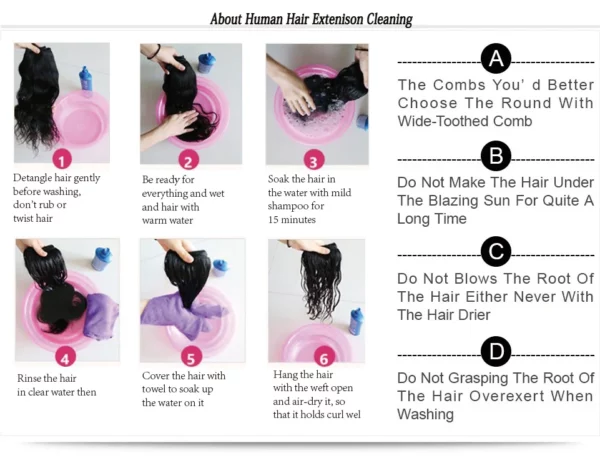 About Human Hair Extenison Cleaning

1
Detangle hair gently before washing, don't rub or twist hair

2
Be ready for everything and wet and hair with warm water

3
Soak the hair in the water with mild shampoo for 15 minutes

4
Rinse the hair in clear water then

5
Cover the hair with towel to soak up the water on it

6
Hang the hair with the weft open and air-dry it, so that it holds curl wel

A
The Combs You' d Better Choose The Round With Wide-Toothed Comb

B
Do Not Make The Hair Under The Blazing Sun For Quite A Long Time

C
Do Not Blows The Root Of The Hair Either Never With The Hair Drier

D
Do Not Grasping The Root Of The Hair Overexert When Washing